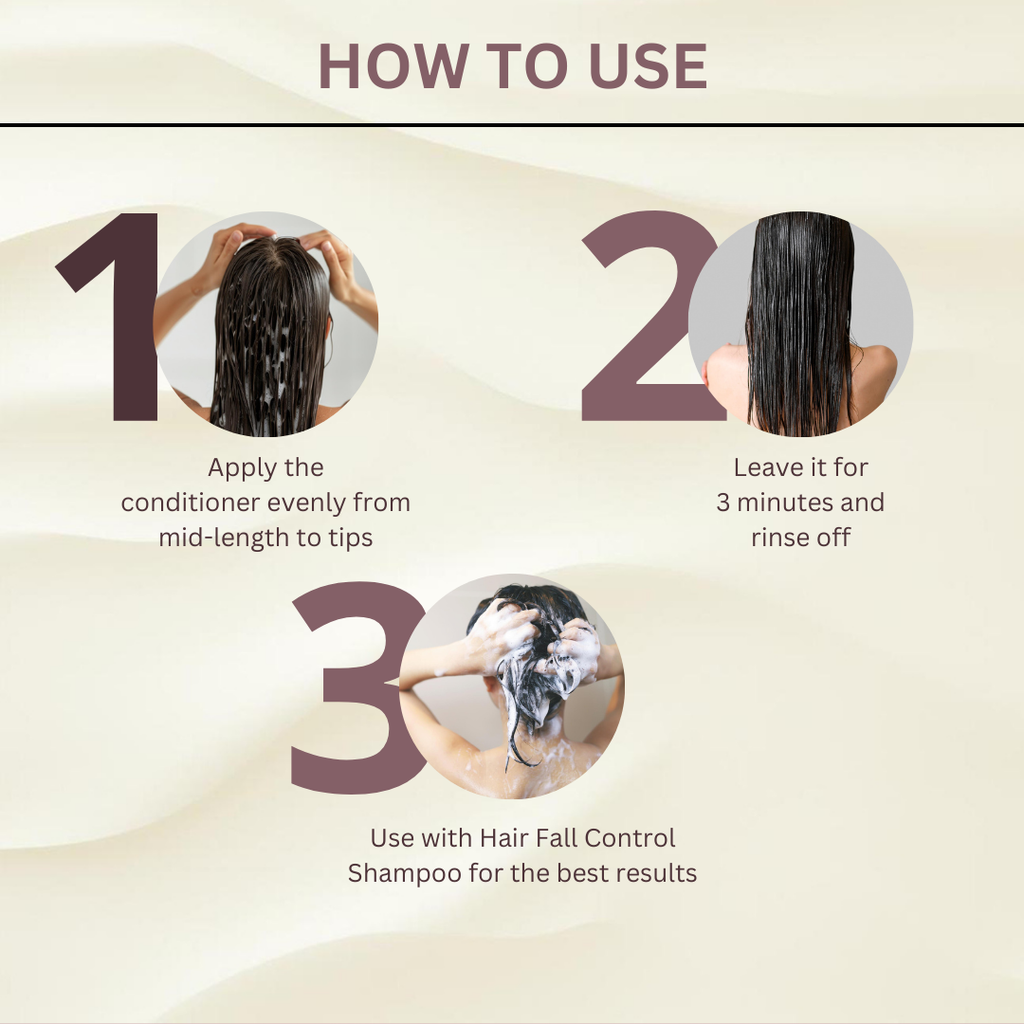 HOW TO USE

1

Apply the conditioner evenly from mid-length to tips

2

Leave it for 3 minutes and rinse off

3

Use with Hair Fall Control Shampoo for the best results