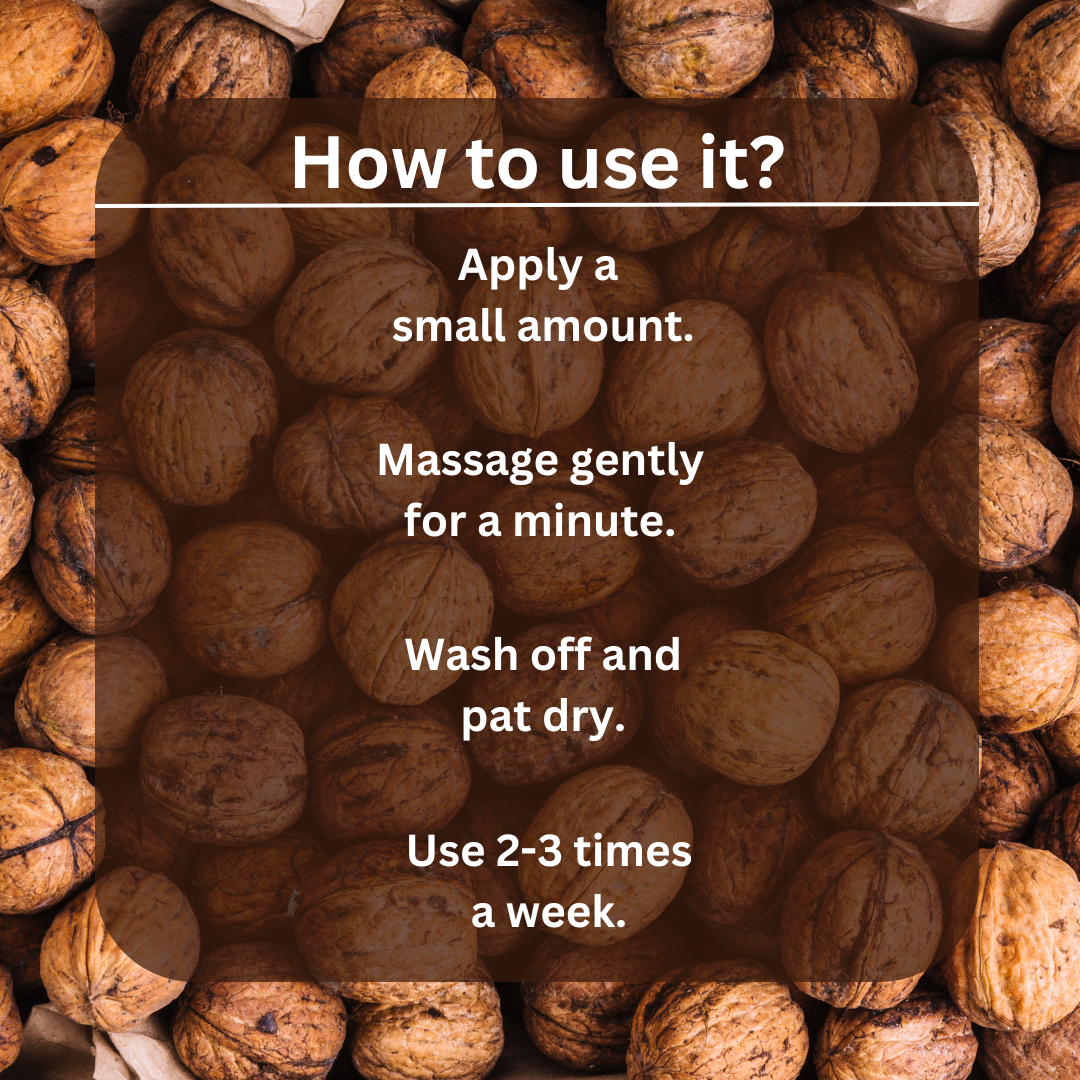 How to use it?

Apply a small amount.

Massage gently for a minute.

Wash off and pat dry.

Use 2-3 times a week.